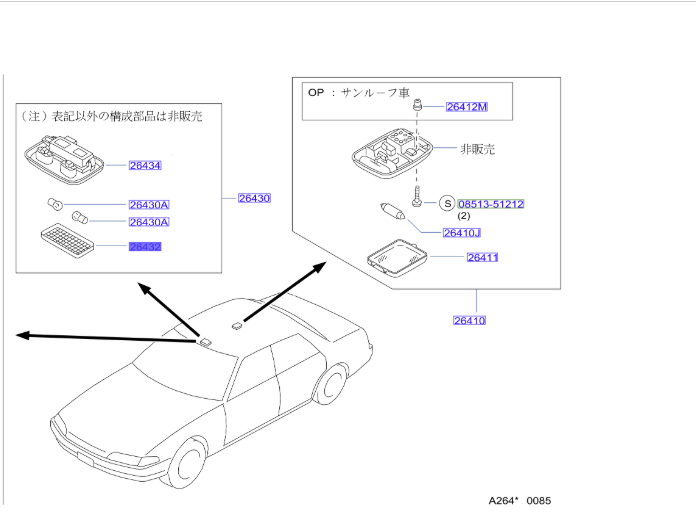 （注）表記以外の構成部品は非販売

26434

26430A

26430A

26432

26430

OP ：サンルーフ車

26412M

非販売

S 08513-51212
(2)

26410J

26411

26410

A264*　0085