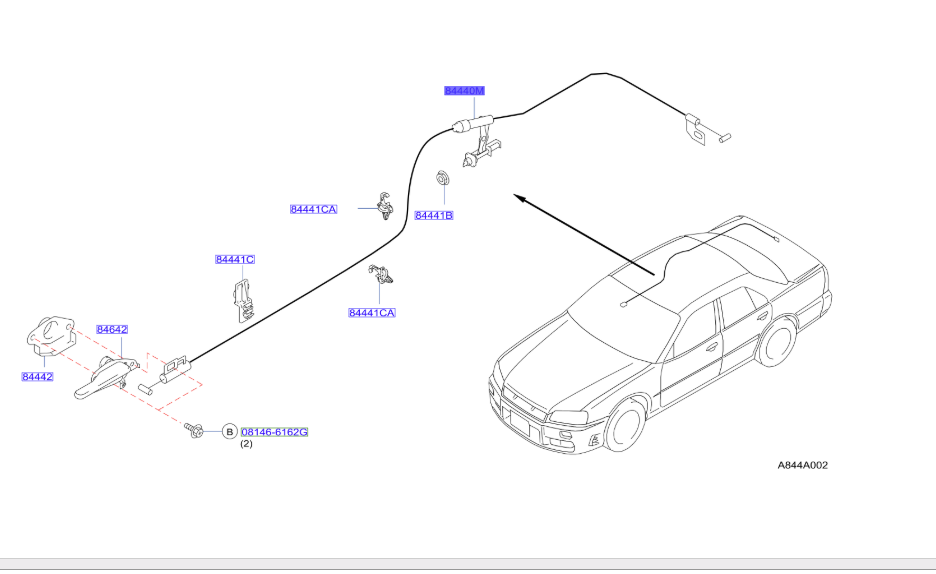 84440M

84441CA

84441B

84441C

84441CA

84642

84442

B 08146-6162G
(2)

A844A002